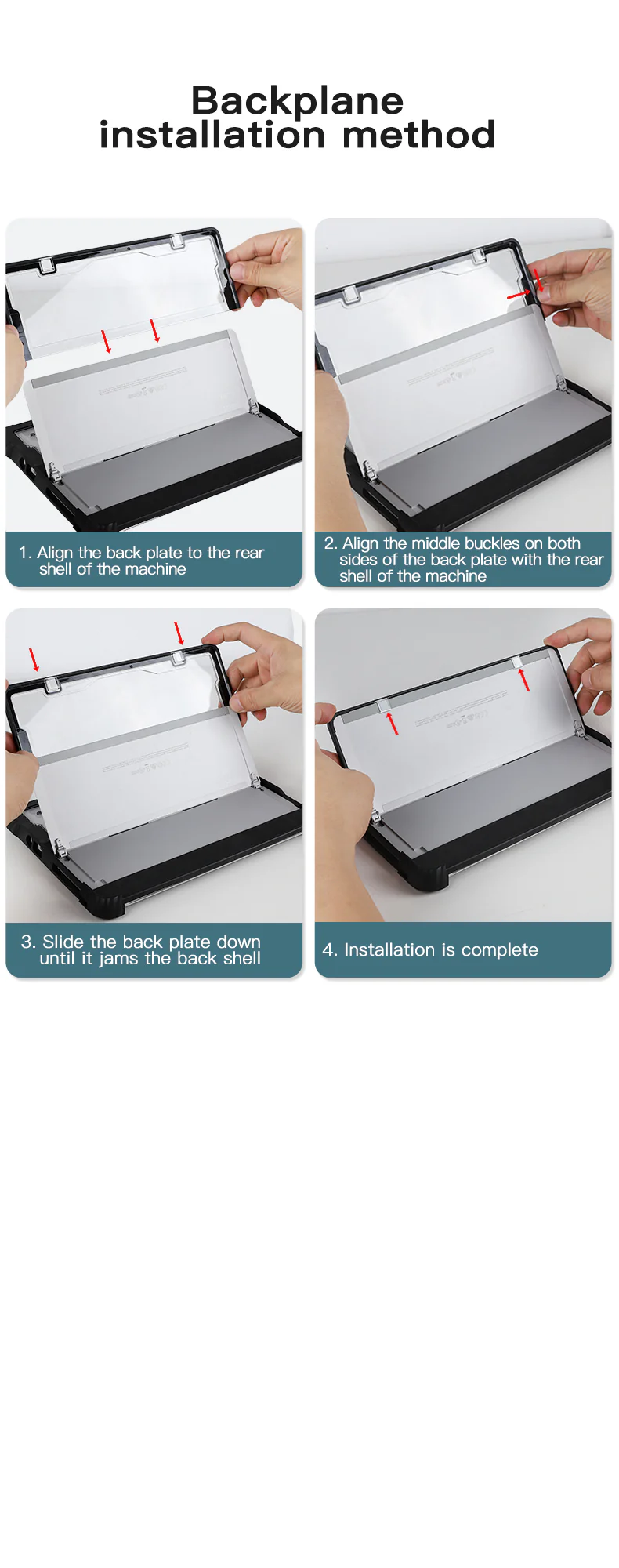 Backplane installation method

1. Align the back plate to the rear shell of the machine

2. Align the middle buckles on both sides of the back plate with the rear shell of the machine

3. Slide the back plate down until it jams the back shell

4. Installation is complete